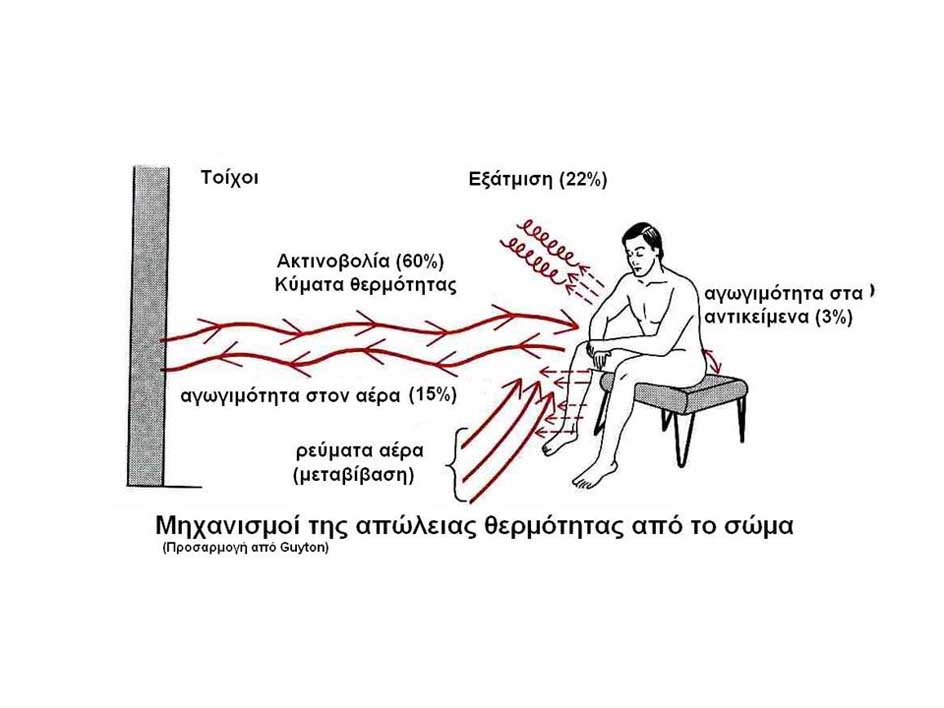 Τοίχοι

Εξάτμιση (22%)

Ακτινοβολία (60%)
Κύματα θερμότητας

αγωγιμότητα στα αντικείμενα (3%)

αγωγιμότητα στον αέρα (15%)

ρεύματα αέρα (μεταβίβαση)

Μηχανισμοί της απώλειας θερμότητας από το σώμα
(Προσαρμογή από Guyton)